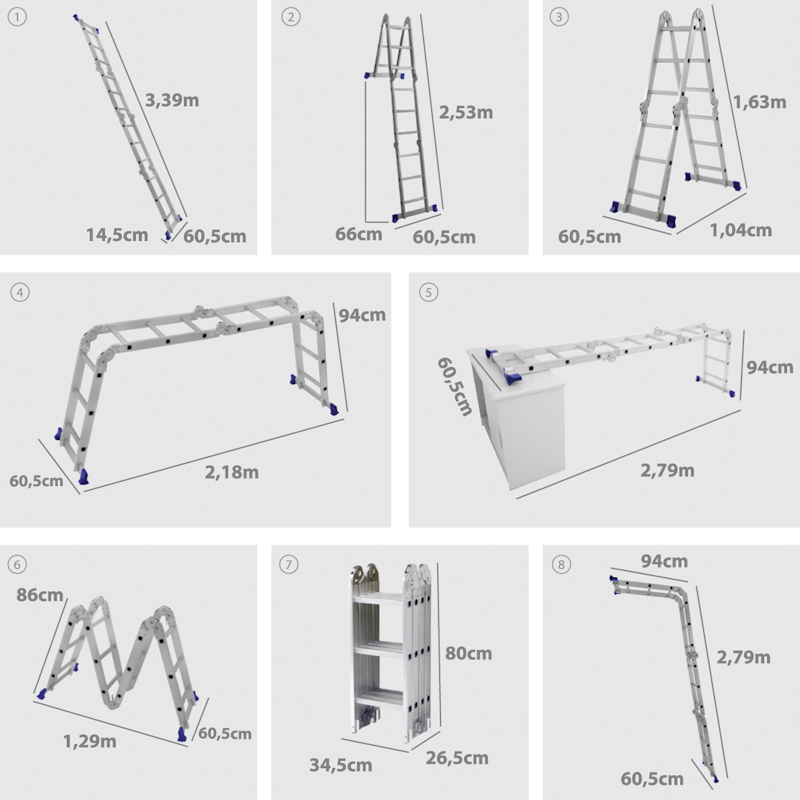 1
3,39m
14,5cm
60,5cm

2
2,53m
66cm
60,5cm

3
1,63m
60,5cm
1,04cm

4
94cm
60,5cm
2,18m

5
60,5cm
94cm
2,79m

6
86cm
1,29m
60,5cm

7
80cm
34,5cm
26,5cm

8
94cm
2,79m
60,5cm